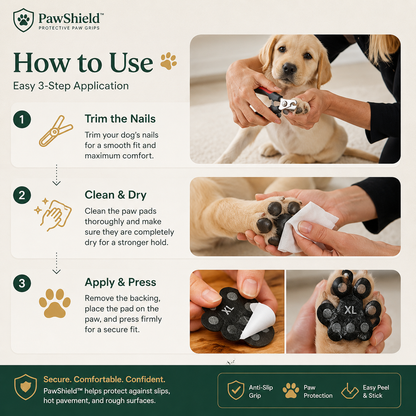 PawShield™
PROTECTIVE PAW GRIPS

How to Use
Easy 3-Step Application

1
Trim the Nails
Trim your dog's nails for a smooth fit and maximum comfort.

2
Clean & Dry
Clean the paw pads thoroughly and make sure they are completely dry for a stronger hold.

3
Apply & Press
Remove the backing, place the pad on the paw, and press firmly for a secure fit.

XL

XL

Secure. Comfortable. Confident.
PawShield™ helps protect against slips, hot pavement, and rough surfaces.

Anti-Slip Grip

Paw Protection

Easy Peel & Stick